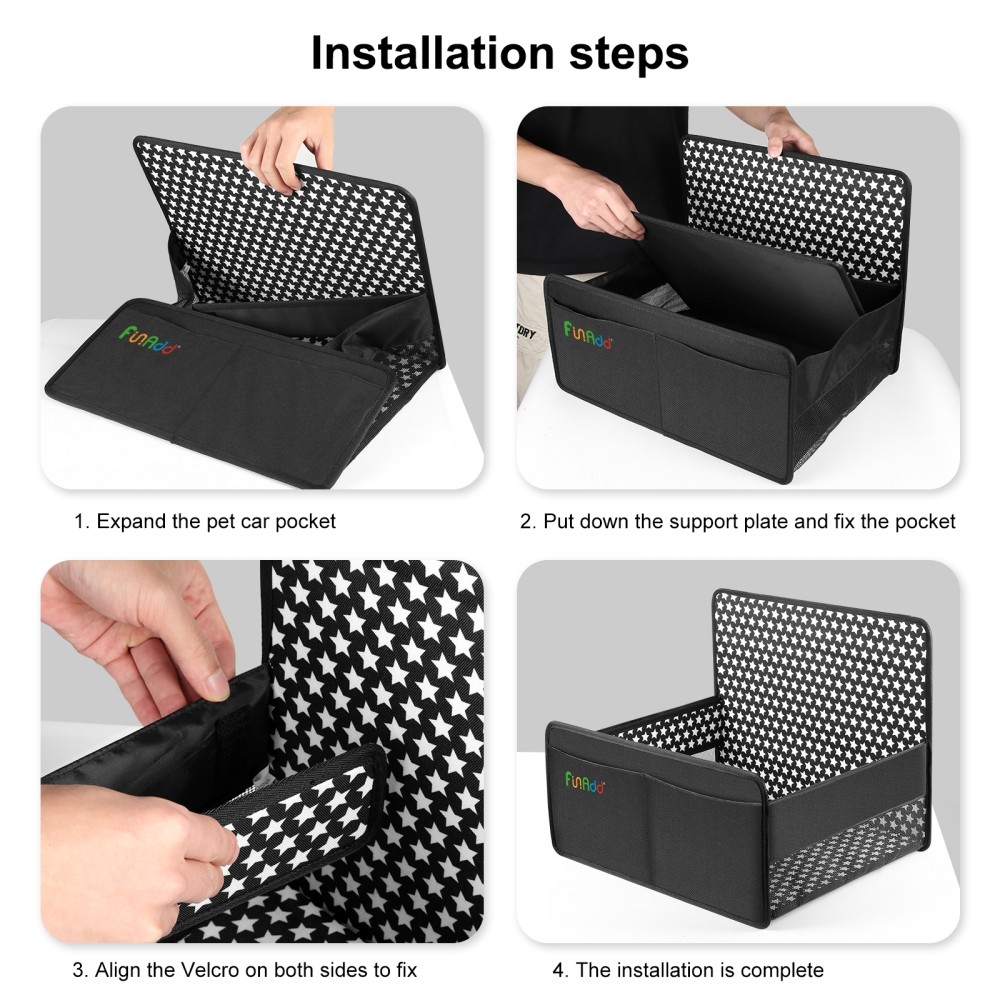 Installation steps

FunAdd

1. Expand the pet car pocket

FunAdd

2. Put down the support plate and fix the pocket

3. Align the Velcro on both sides to fix

FunAdd

4. The installation is complete