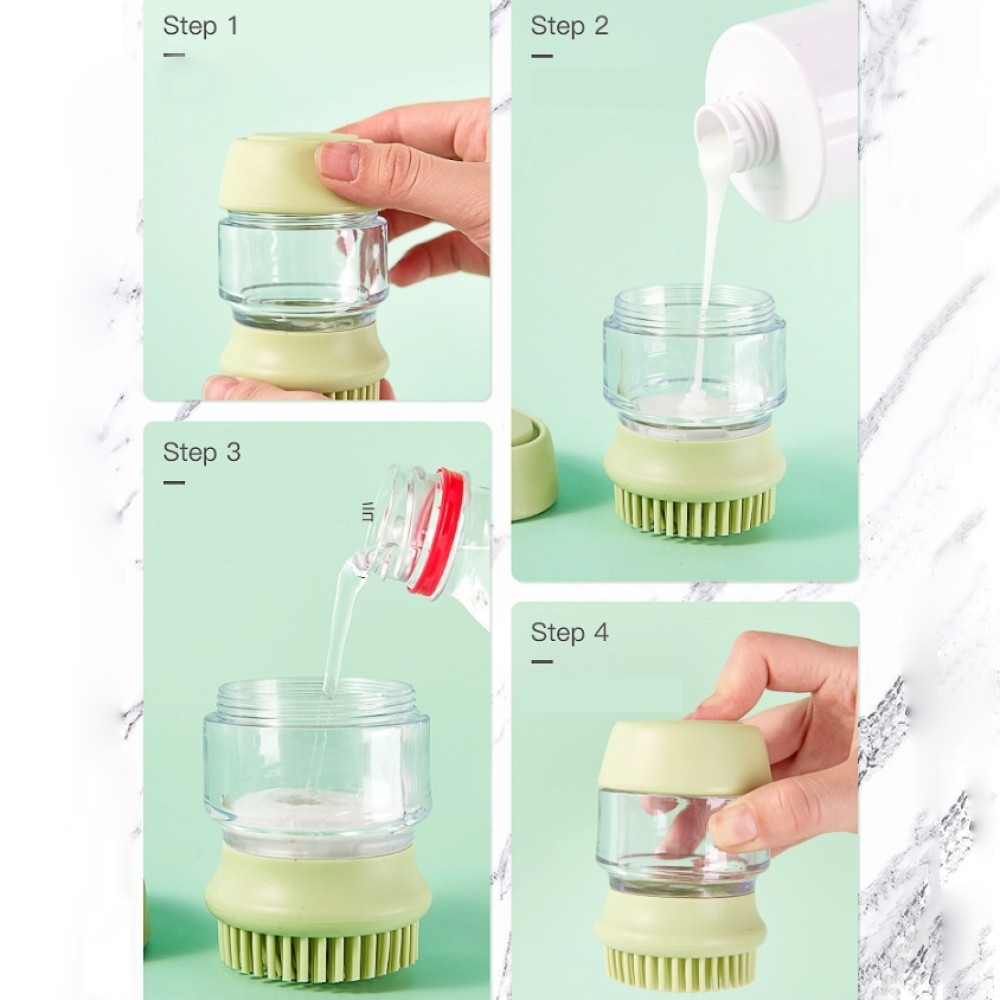 Step 1

Step 2

Step 3

Step 4