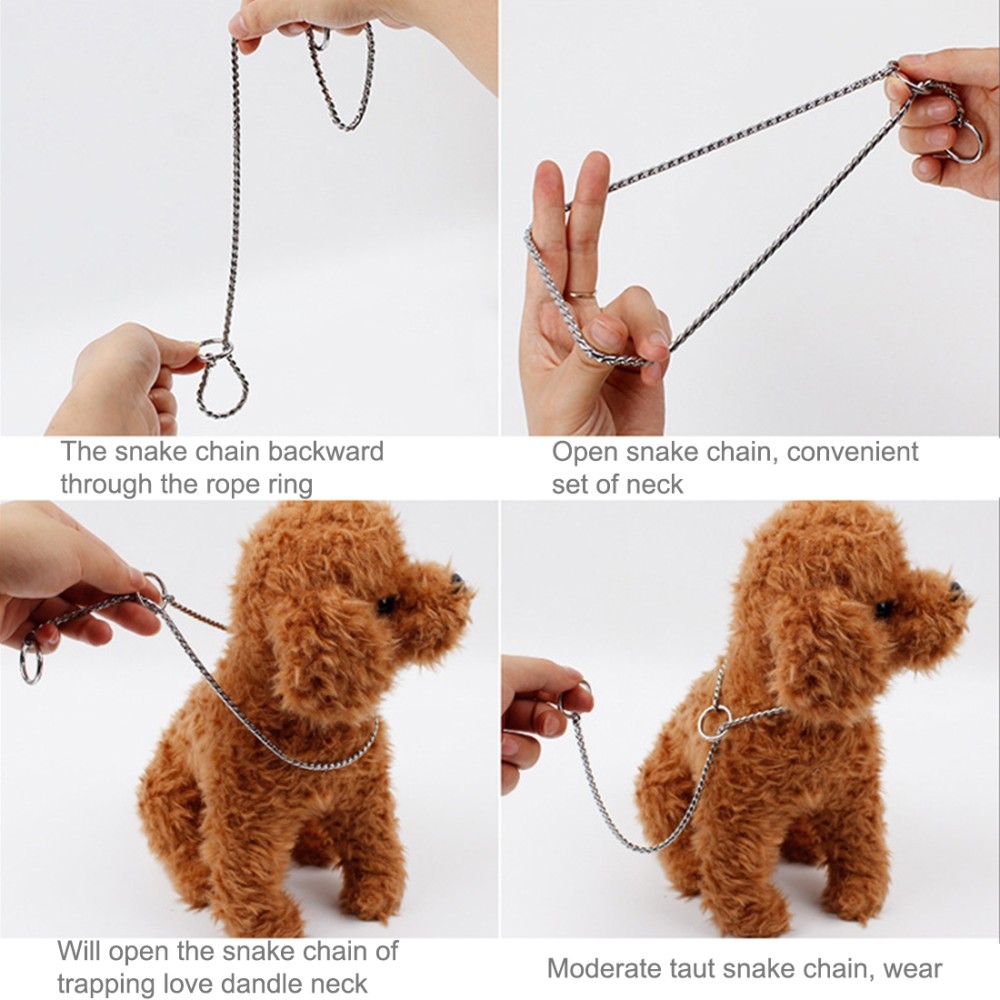 The snake chain backward through the rope ring

Open snake chain, convenient set of neck

Will open the snake chain of trapping love dandle neck

Moderate taut snake chain, wear