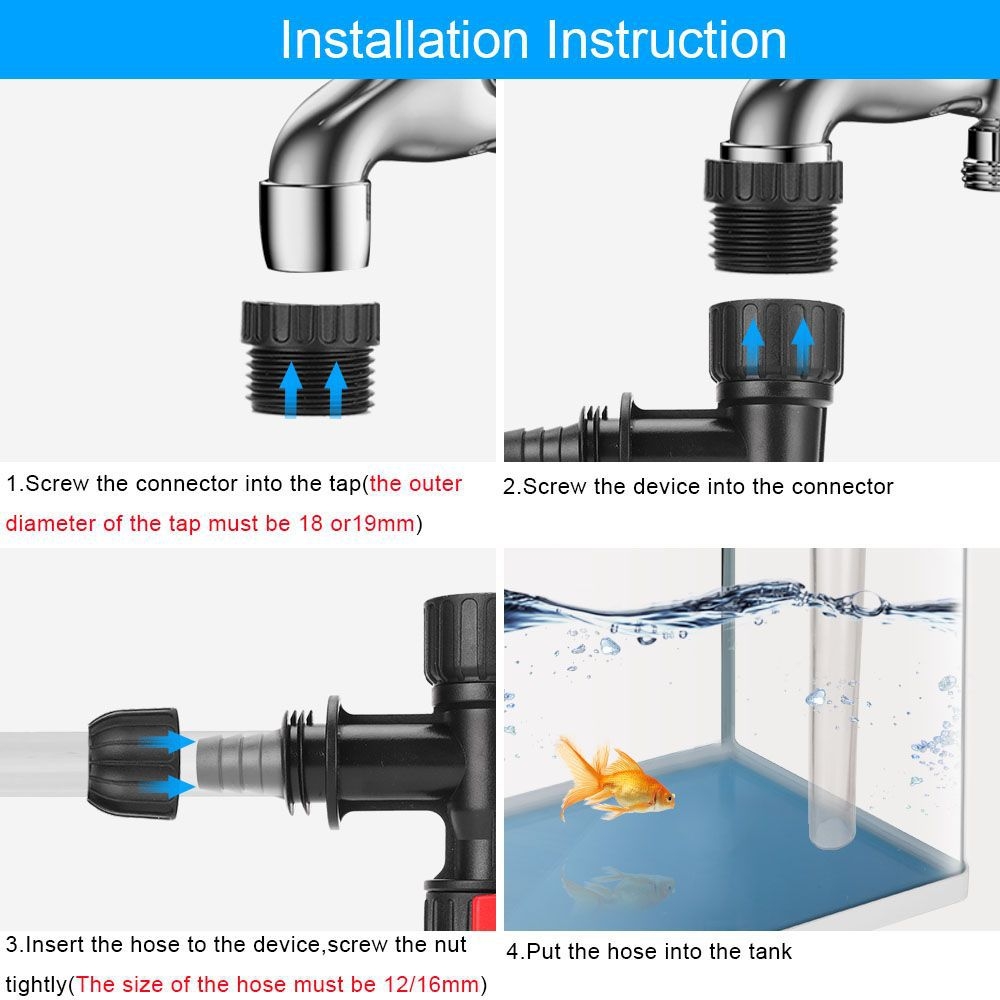 Installation Instruction

1.Screw the connector into the tap(the outer diameter of the tap must be 18 or19mm)

2.Screw the device into the connector

3.Insert the hose to the device,screw the nut tightly(The size of the hose must be 12/16mm)

4.Put the hose into the tank